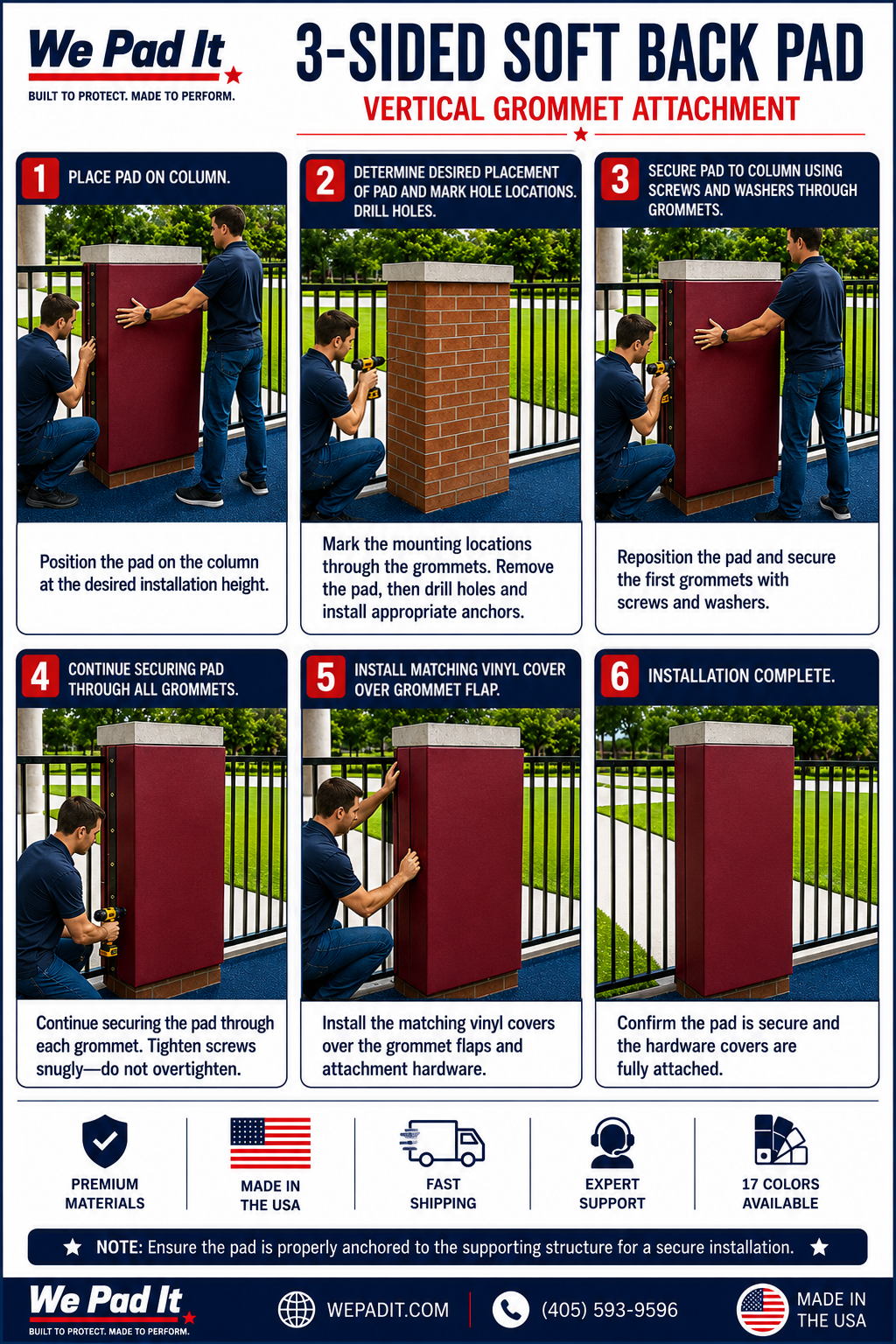 We Pad It
BUILT TO PROTECT. MADE TO PERFORM.

3-SIDED SOFT BACK PAD
VERTICAL GROMMET ATTACHMENT

1 PLACE PAD ON COLUMN.

Position the pad on the column at the desired installation height.

2 DETERMINE DESIRED PLACEMENT OF PAD AND MARK HOLE LOCATIONS. DRILL HOLES.

Mark the mounting locations through the grommets. Remove the pad, then drill holes and install appropriate anchors.

3 SECURE PAD TO COLUMN USING SCREWS AND WASHERS THROUGH GROMMETS.

Reposition the pad and secure the first grommets with screws and washers.

4 CONTINUE SECURING PAD THROUGH ALL GROMMETS.

Continue securing the pad through each grommet. Tighten screws snugly—do not overtighten.

5 INSTALL MATCHING VINYL COVER OVER GROMMET FLAP.

Install the matching vinyl covers over the grommet flaps and attachment hardware.

6 INSTALLATION COMPLETE.

Confirm the pad is secure and the hardware covers are fully attached.

PREMIUM MATERIALS
MADE IN THE USA
FAST SHIPPING
EXPERT SUPPORT
17 COLORS AVAILABLE

NOTE: Ensure the pad is properly anchored to the supporting structure for a secure installation.

We Pad It
BUILT TO PROTECT. MADE TO PERFORM.
WEPADIT.COM
(405) 593-9596
MADE IN THE USA