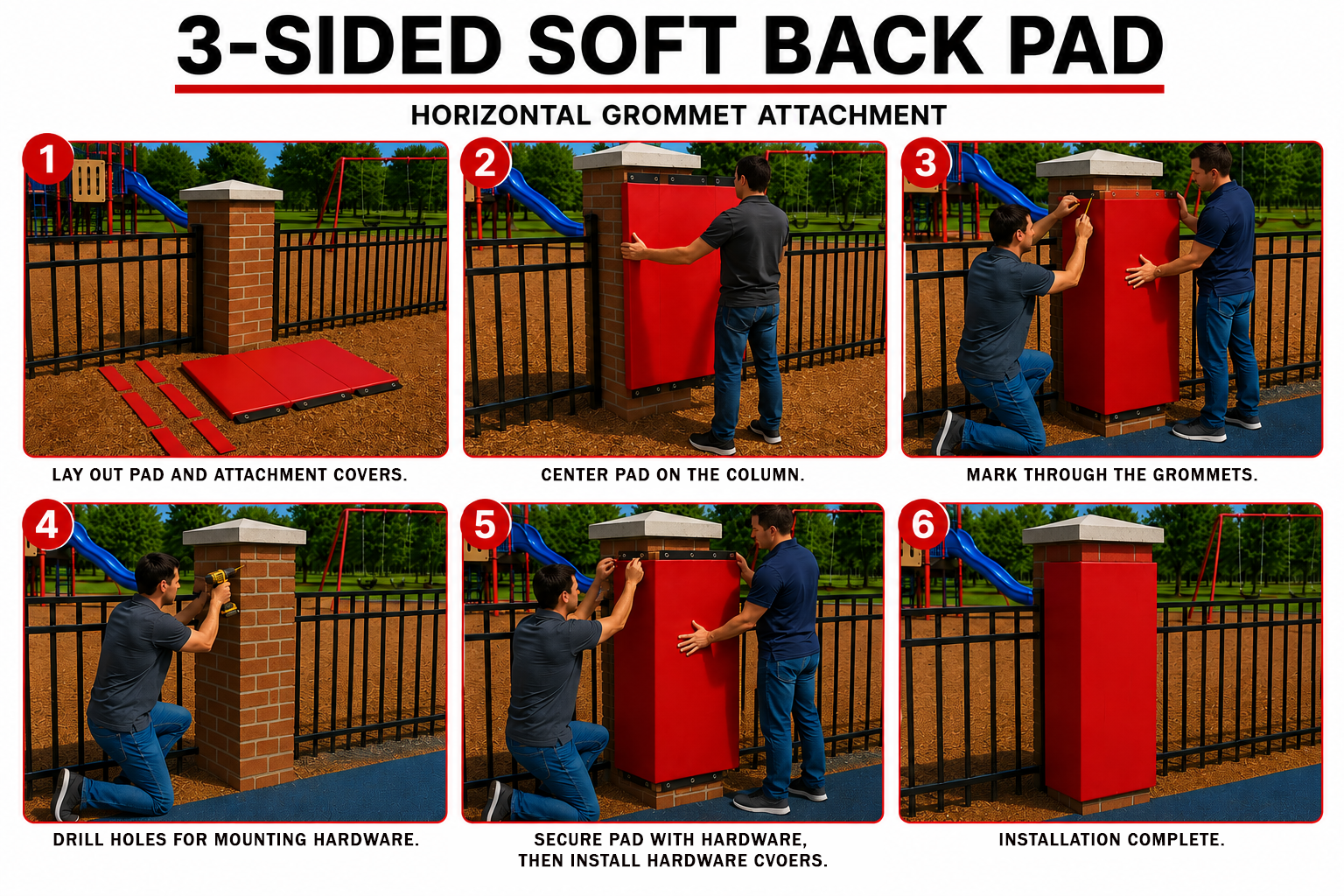 3-SIDED SOFT BACK PAD

HORIZONTAL GROMMET ATTACHMENT

1

LAY OUT PAD AND ATTACHMENT COVERS.

2

CENTER PAD ON THE COLUMN.

3

MARK THROUGH THE GROMMETS.

4

DRILL HOLES FOR MOUNTING HARDWARE.

5

SECURE PAD WITH HARDWARE, THEN INSTALL HARDWARE CVOERS.

6

INSTALLATION COMPLETE.