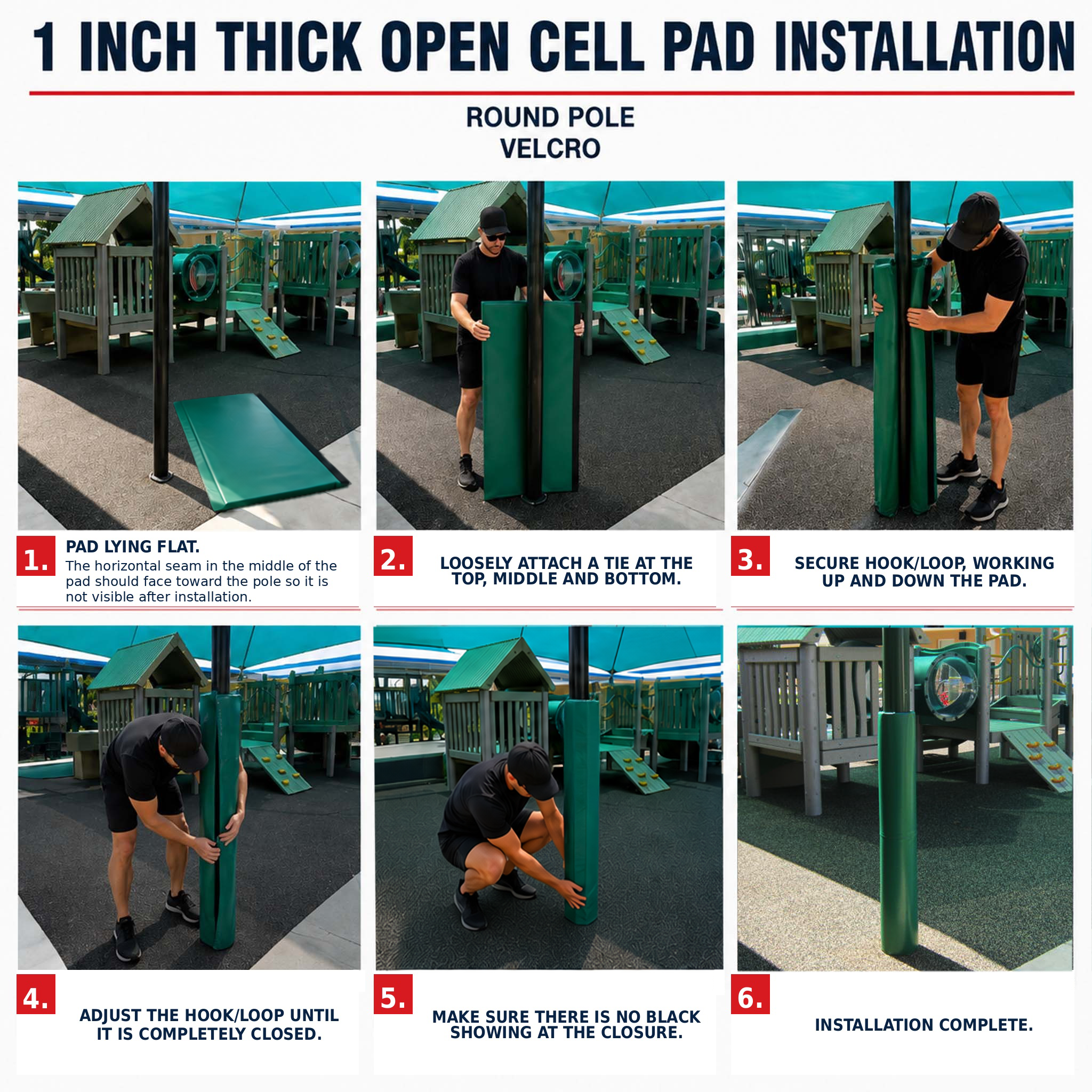 1 INCH THICK OPEN CELL PAD INSTALLATION

ROUND POLE
VELCRO

1.
PAD LYING FLAT.
The horizontal seam in the middle of the pad should face toward the pole so it is not visible after installation.

2.
LOOSELY ATTACH A TIE AT THE TOP, MIDDLE AND BOTTOM.

3.
SECURE HOOK/LOOP, WORKING UP AND DOWN THE PAD.

4.
ADJUST THE HOOK/LOOP UNTIL IT IS COMPLETELY CLOSED.

5.
MAKE SURE THERE IS NO BLACK SHOWING AT THE CLOSURE.

6.
INSTALLATION COMPLETE.