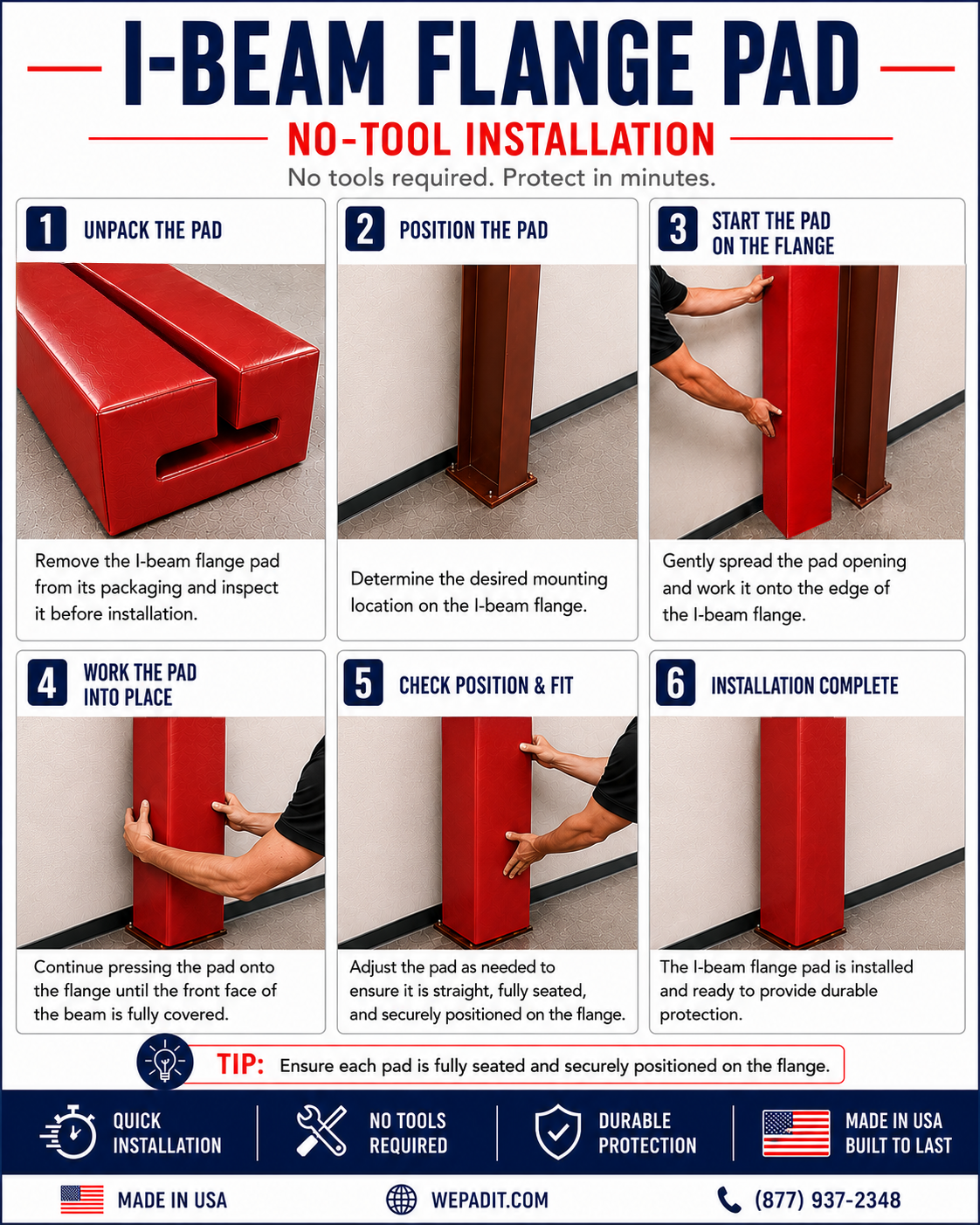 I-BEAM FLANGE PAD

NO-TOOL INSTALLATION

No tools required. Protect in minutes.

1 UNPACK THE PAD

Remove the I-beam flange pad from its packaging and inspect it before installation.

2 POSITION THE PAD

Determine the desired mounting location on the I-beam flange.

3 START THE PAD ON THE FLANGE

Gently spread the pad opening and work it onto the edge of the I-beam flange.

4 WORK THE PAD INTO PLACE

Continue pressing the pad onto the flange until the front face of the beam is fully covered.

5 CHECK POSITION & FIT

Adjust the pad as needed to ensure it is straight, fully seated, and securely positioned on the flange.

6 INSTALLATION COMPLETE

The I-beam flange pad is installed and ready to provide durable protection.

TIP: Ensure each pad is fully seated and securely positioned on the flange.

QUICK INSTALLATION

NO TOOLS REQUIRED

DURABLE PROTECTION

MADE IN USA BUILT TO LAST

MADE IN USA

WEPADIT.COM

(877) 937-2348