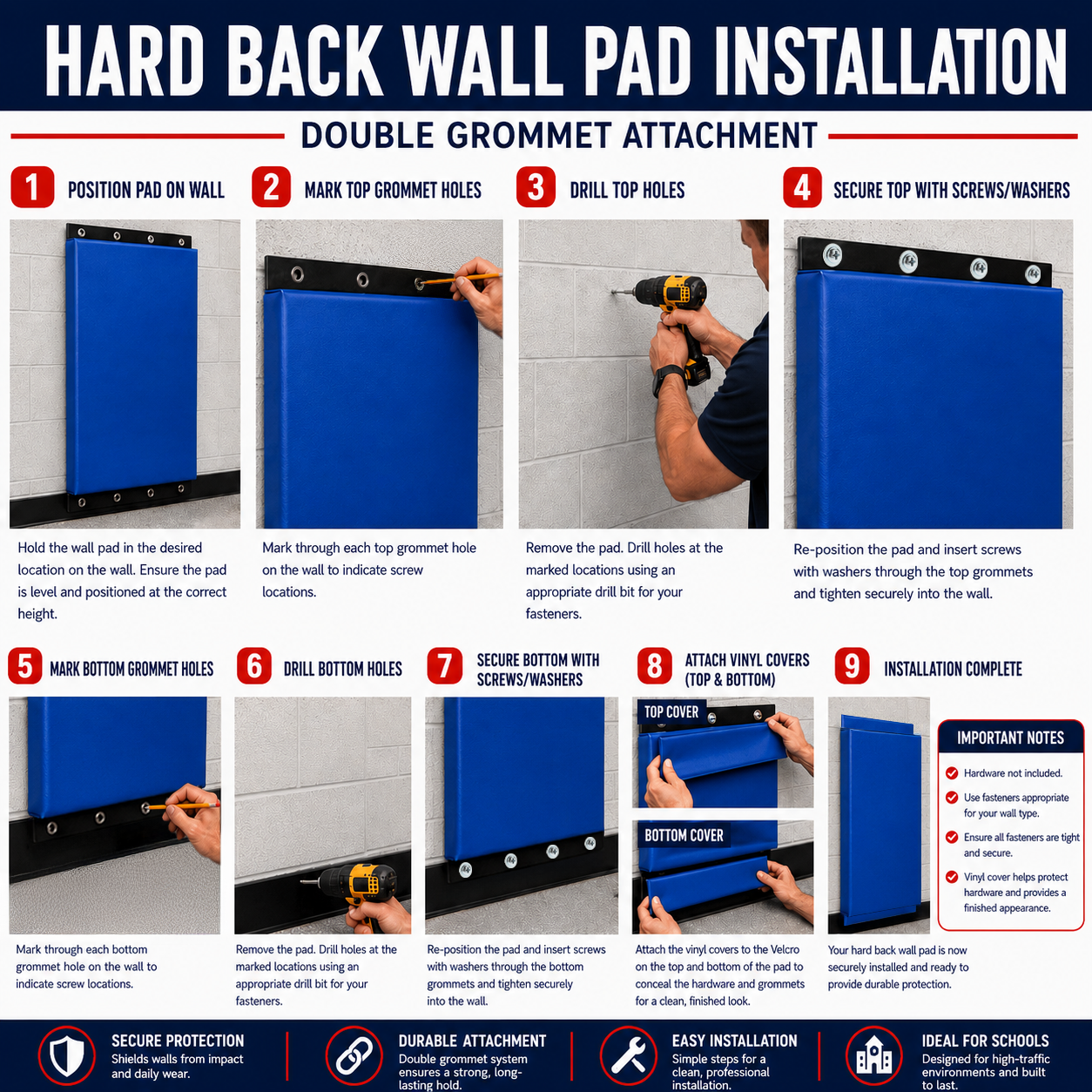 HARD BACK WALL PAD INSTALLATION

DOUBLE GROMMET ATTACHMENT

1 POSITION PAD ON WALL

Hold the wall pad in the desired location on the wall. Ensure the pad is level and positioned at the correct height.

2 MARK TOP GROMMET HOLES

Mark through each top grommet hole on the wall to indicate screw locations.

3 DRILL TOP HOLES

Remove the pad. Drill holes at the marked locations using an appropriate drill bit for your fasteners.

4 SECURE TOP WITH SCREWS/WASHERS

Re-position the pad and insert screws with washers through the top grommets and tighten securely into the wall.

5 MARK BOTTOM GROMMET HOLES

Mark through each bottom grommet hole on the wall to indicate screw locations.

6 DRILL BOTTOM HOLES

Remove the pad. Drill holes at the marked locations using an appropriate drill bit for your fasteners.

7 SECURE BOTTOM WITH SCREWS/WASHERS

Re-position the pad and insert screws with washers through the bottom grommets and tighten securely into the wall.

8 ATTACH VINYL COVERS (TOP & BOTTOM)

TOP COVER

BOTTOM COVER

Attach the vinyl covers to the Velcro on the top and bottom of the pad to conceal the hardware and grommets for a clean, finished look.

9 INSTALLATION COMPLETE

Your hard back wall pad is now securely installed and ready to provide durable protection.

IMPORTANT NOTES

Hardware not included.

Use fasteners appropriate for your wall type.

Ensure all fasteners are tight and secure.

Vinyl cover helps protect hardware and provides a finished appearance.

SECURE PROTECTION
Shields walls from impact and daily wear.

DURABLE ATTACHMENT
Double grommet system ensures a strong, long-lasting hold.

EASY INSTALLATION
Simple steps for a clean, professional installation.

IDEAL FOR SCHOOLS
Designed for high-traffic environments and built to last.